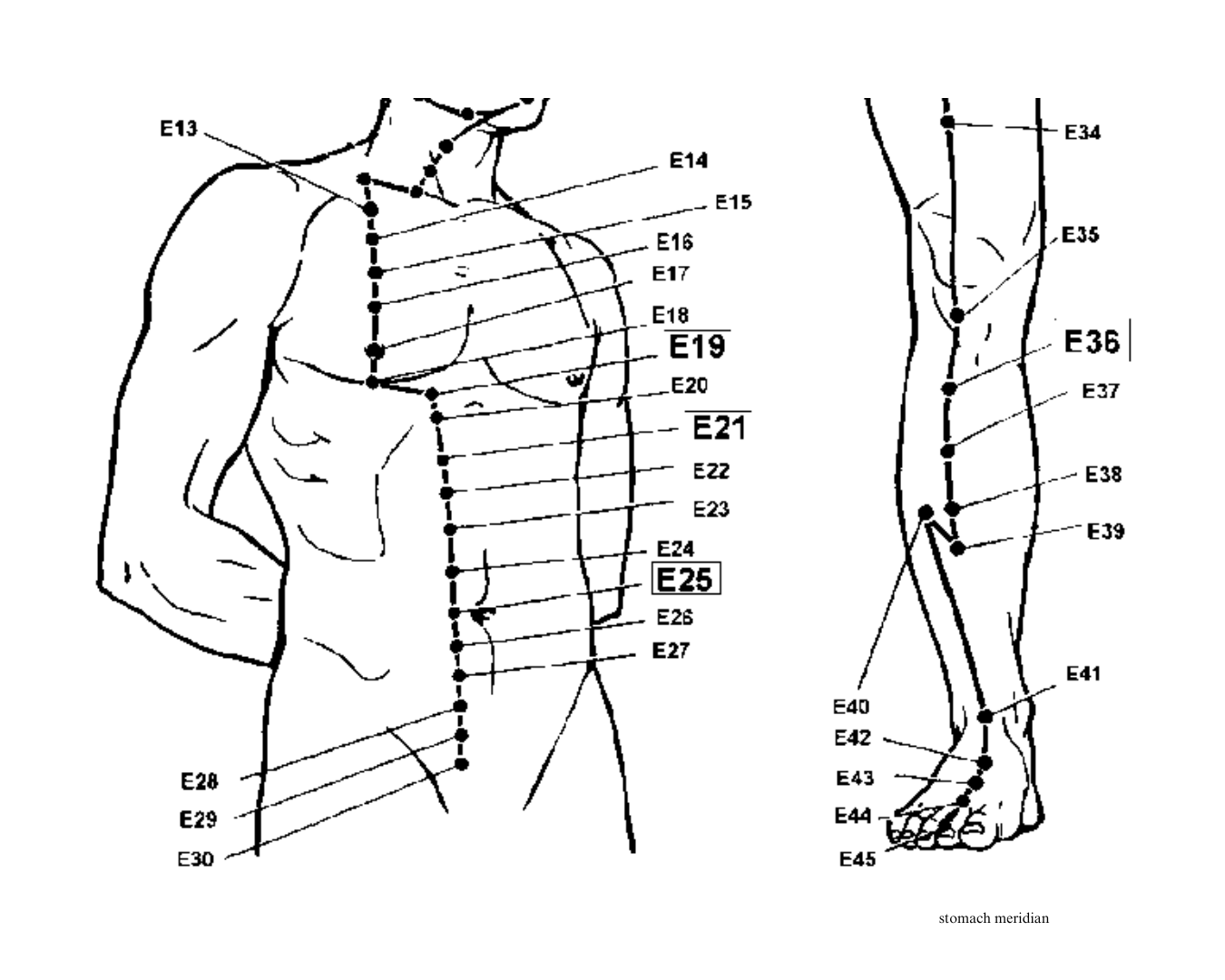 E13
E14
E15
E16
E17
E18
E19
E20
E21
E22
E23
E24
E25
E26
E27
E28
E29
E30

E34
E35
E36
E37
E38
E39
E40
E41
E42
E43
E44
E45

stomach meridian